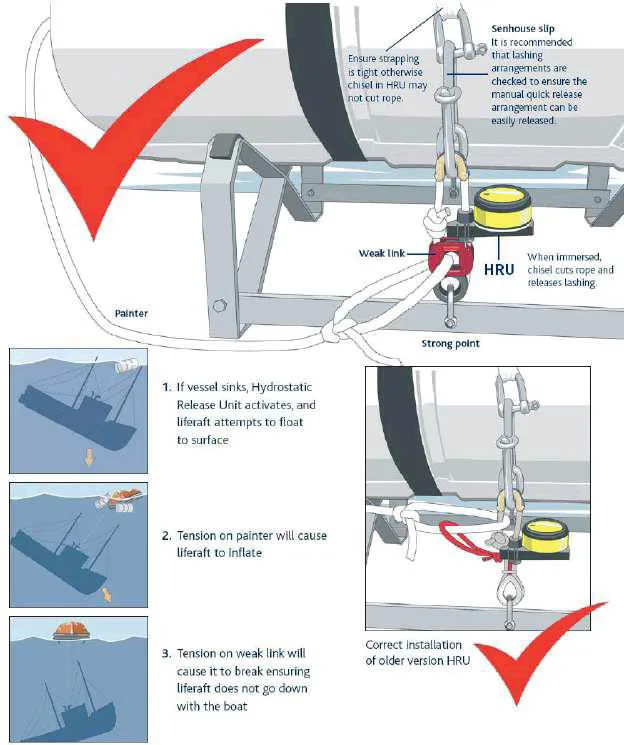 Ensure strapping is tight otherwise chisel in HRU may not cut rope.

Senhouse slip
It is recommended that lashing arrangements are checked to ensure the manual quick release arrangement can be easily released.

Weak link

HRU

When immersed, chisel cuts rope and releases lashing.

Painter

Strong point

1. If vessel sinks, Hydrostatic Release Unit activates, and liferaft attempts to float to surface

2. Tension on painter will cause liferaft to inflate

3. Tension on weak link will cause it to break ensuring liferaft does not go down with the boat

Correct installation of older version HRU